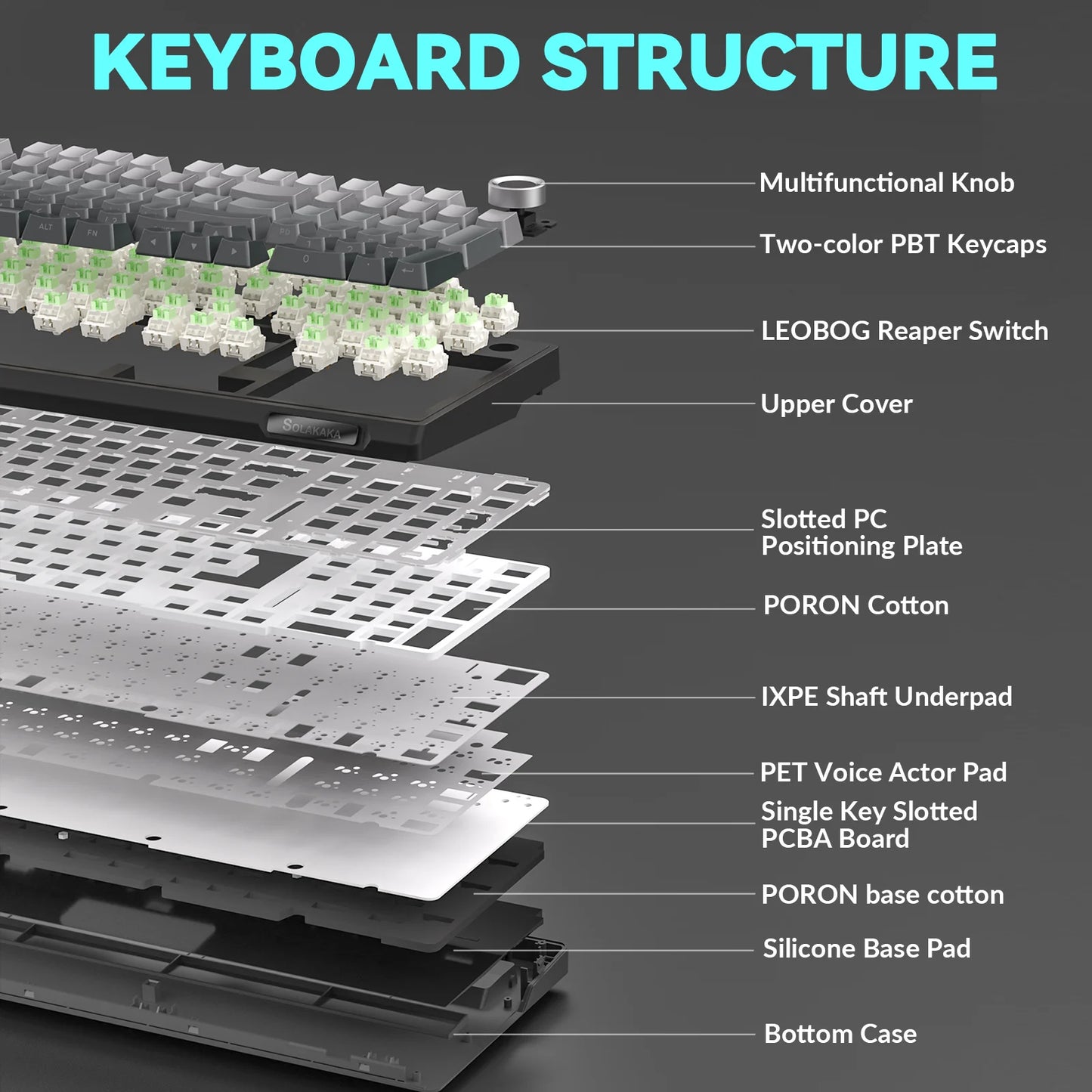 KEYBOARD STRUCTURE

ALT
FN
PD
0

SOLAKAKA

Multifunctional Knob

Two-color PBT Keycaps

LEOBOG Reaper Switch

Upper Cover

Slotted PC Positioning Plate

PORON Cotton

IXPE Shaft Underpad

PET Voice Actor Pad

Single Key Slotted PCBA Board

PORON base cotton

Silicone Base Pad

Bottom Case